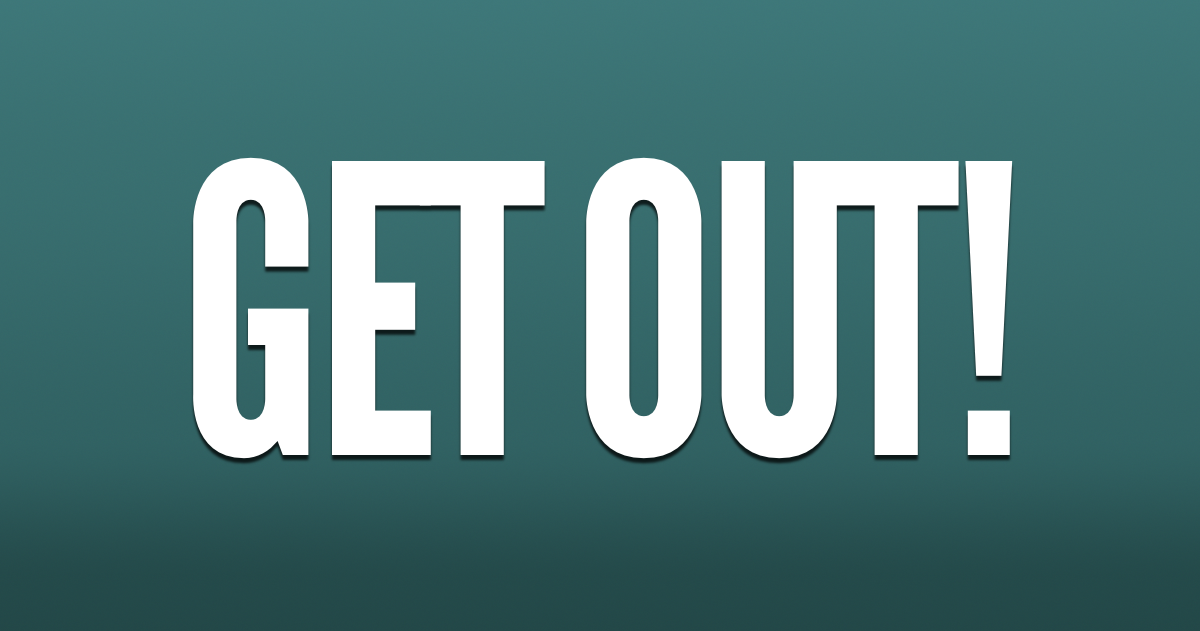 GET OUT!